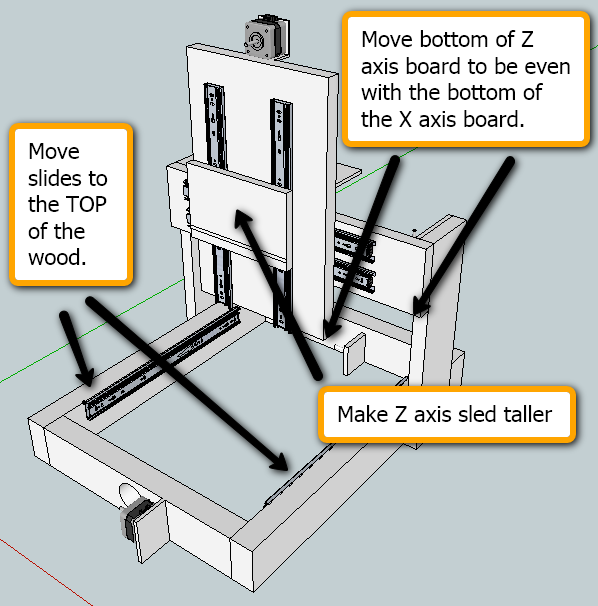 Move bottom of Z axis board to be even with the bottom of the X axis board.

Move slides to the TOP of the wood.

Make Z axis sled taller